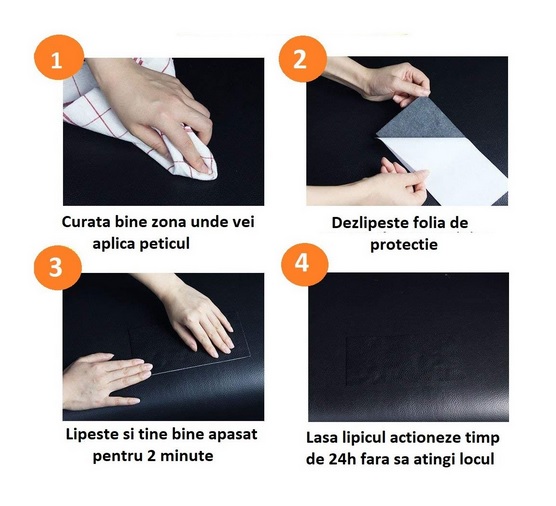 1

Curata bine zona unde vei aplica peticul

2

Dezlipeste folia de protectie

3

Lipeste si tine bine apasat pentru 2 minute

4

Lasa lipicul actioneze timp de 24h fara sa atingi locul